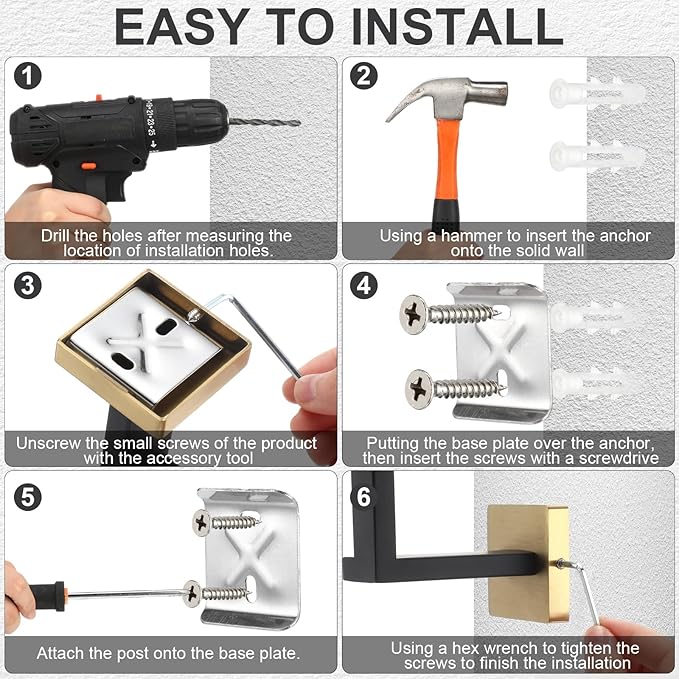 EASY TO INSTALL

1
Drill the holes after measuring the location of installation holes.

2
Using a hammer to insert the anchor onto the solid wall

3
Unscrew the small screws of the product with the accessory tool

4
Putting the base plate over the anchor, then insert the screws with a screwdrive

5
Attach the post onto the base plate.

6
Using a hex wrench to tighten the screws to finish the installation