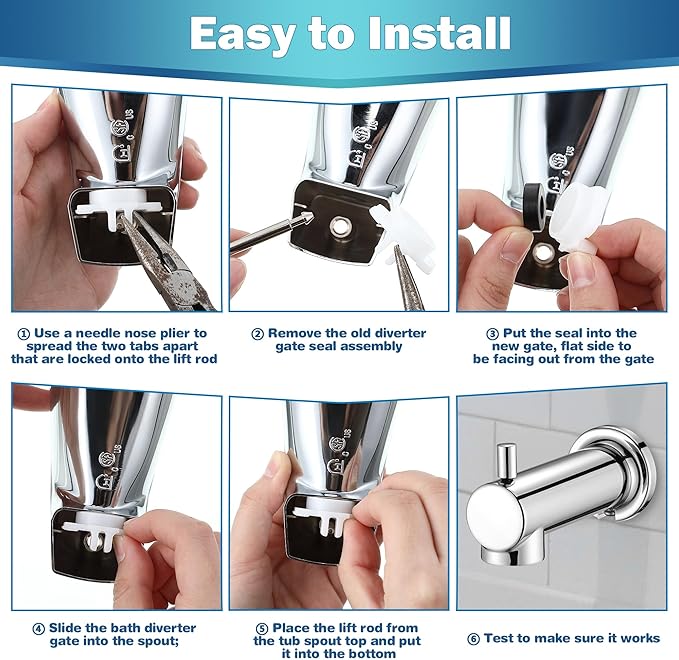 Easy to Install

① Use a needle nose plier to spread the two tabs apart that are locked onto the lift rod

② Remove the old diverter gate seal assembly

③ Put the seal into the new gate, flat side to be facing out from the gate

④ Slide the bath diverter gate into the spout;

⑤ Place the lift rod from the tub spout top and put it into the bottom

⑥ Test to make sure it works