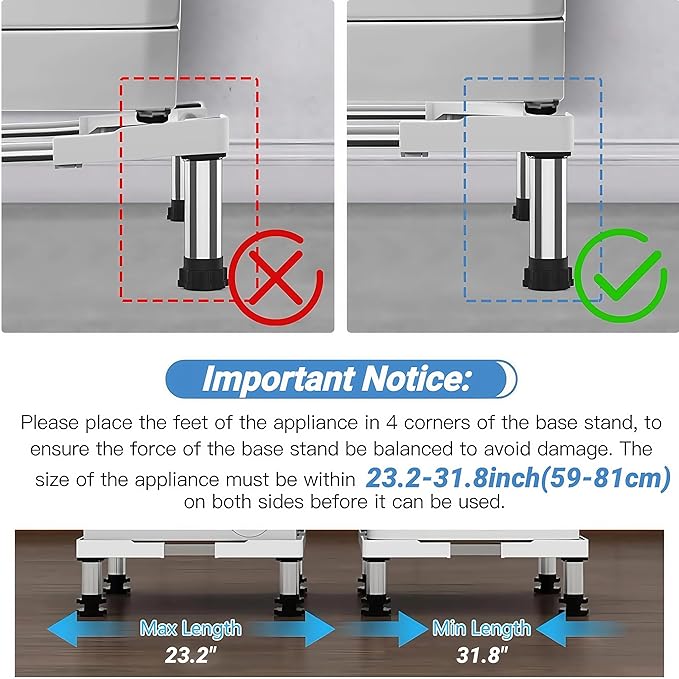 Important Notice:

Please place the feet of the appliance in 4 corners of the base stand, to ensure the force of the base stand be balanced to avoid damage. The size of the appliance must be within 23.2-31.8inch(59-81cm) on both sides before it can be used.

Max Length
23.2"

Min Length
31.8"