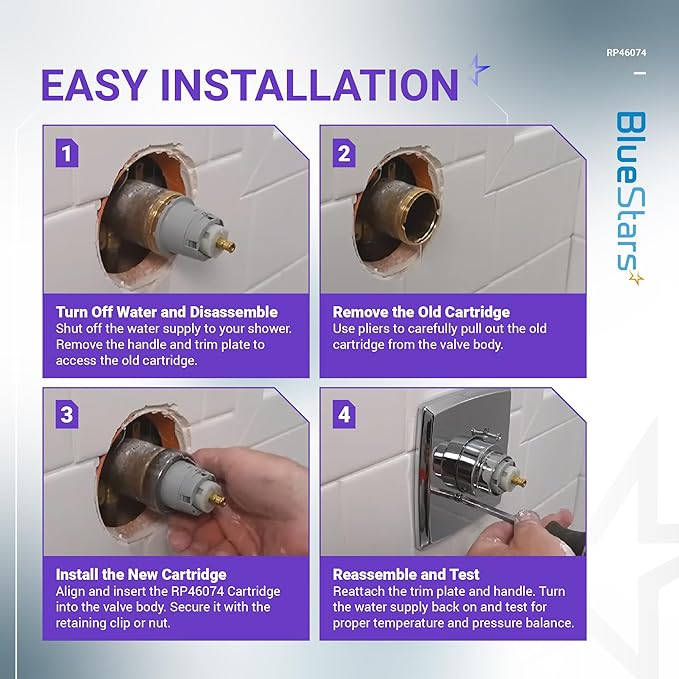 RP46074

EASY INSTALLATION

BlueStars

1

Turn Off Water and Disassemble
Shut off the water supply to your shower. Remove the handle and trim plate to access the old cartridge.

2

Remove the Old Cartridge
Use pliers to carefully pull out the old cartridge from the valve body.

3

Install the New Cartridge
Align and insert the RP46074 Cartridge into the valve body. Secure it with the retaining clip or nut.

4

Reassemble and Test
Reattach the trim plate and handle. Turn the water supply back on and test for proper temperature and pressure balance.