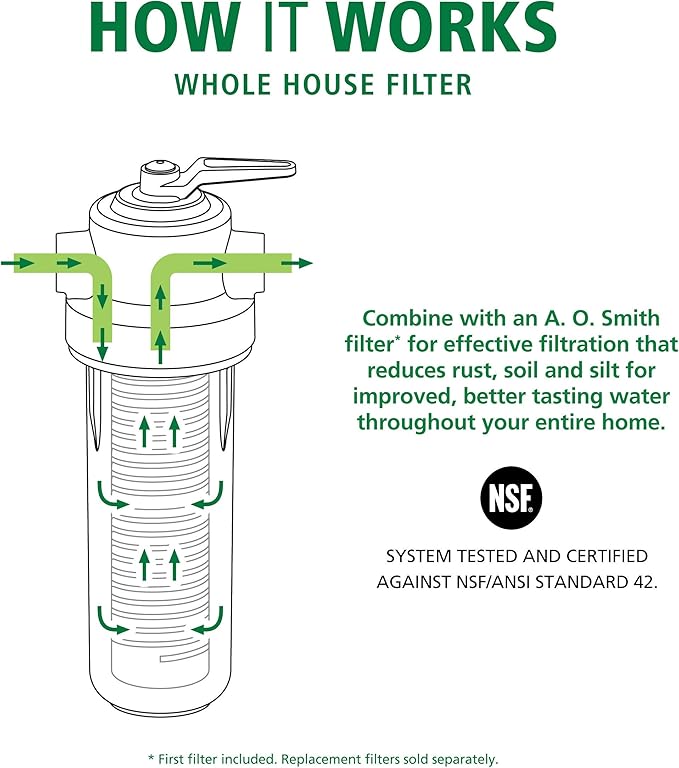 HOW IT WORKS
WHOLE HOUSE FILTER

Combine with an A. O. Smith filter* for effective filtration that reduces rust, soil and silt for improved, better tasting water throughout your entire home.

NSF

SYSTEM TESTED AND CERTIFIED AGAINST NSF/ANSI STANDARD 42.

* First filter included. Replacement filters sold separately.