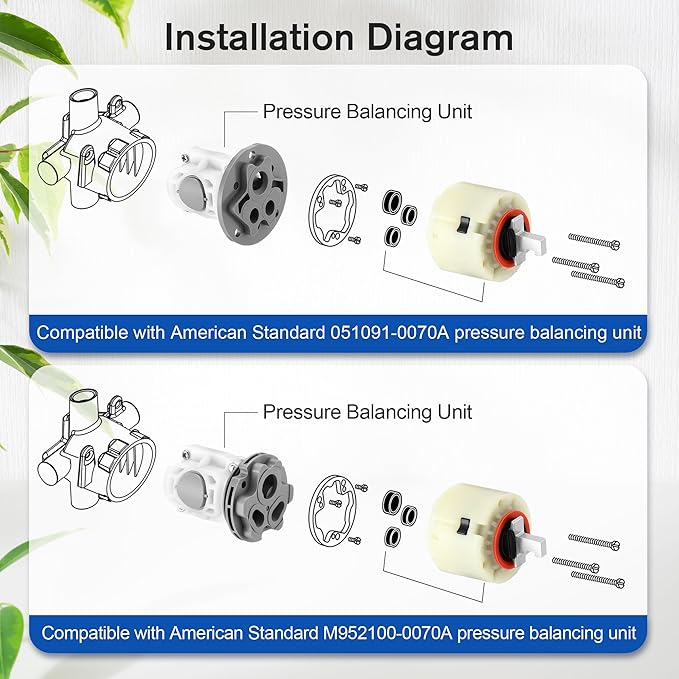 Installation Diagram

Pressure Balancing Unit

Compatible with American Standard 051091-0070A pressure balancing unit

Pressure Balancing Unit

Compatible with American Standard M952100-0070A pressure balancing unit