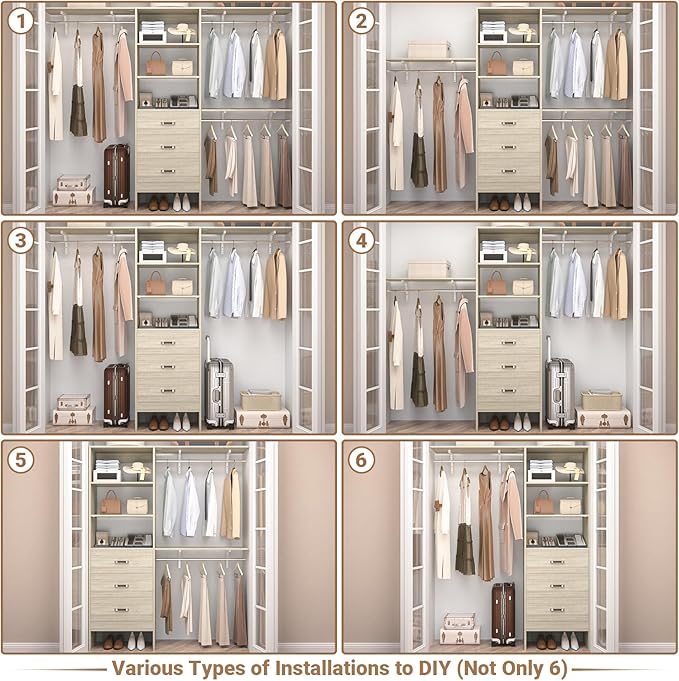 1

2

3

4

5

6

Various Types of Installations to DIY (Not Only 6)