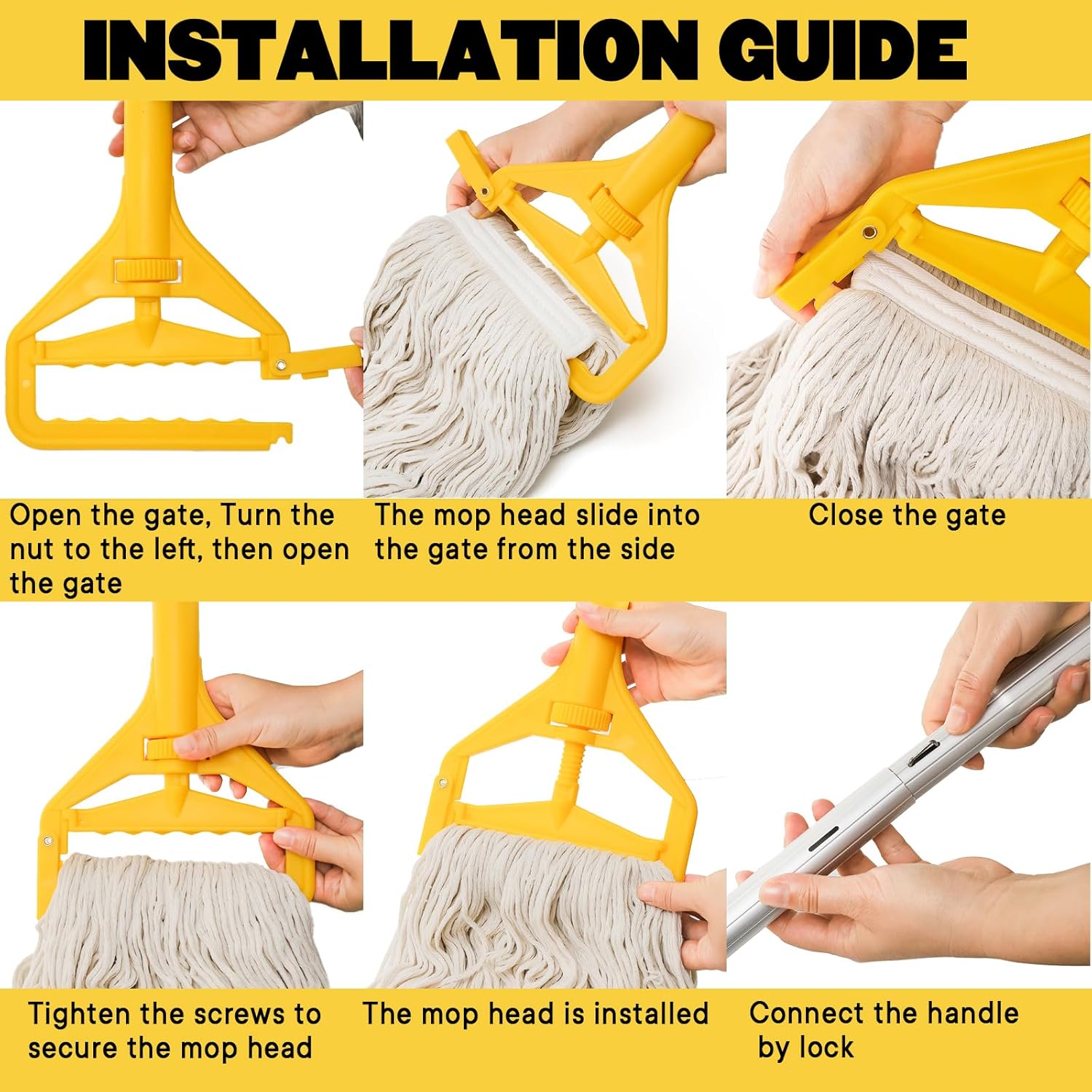 INSTALLATION GUIDE

Open the gate, Turn the nut to the left, then open the gate

The mop head slide into the gate from the side

Close the gate

Tighten the screws to secure the mop head

The mop head is installed

Connect the handle by lock