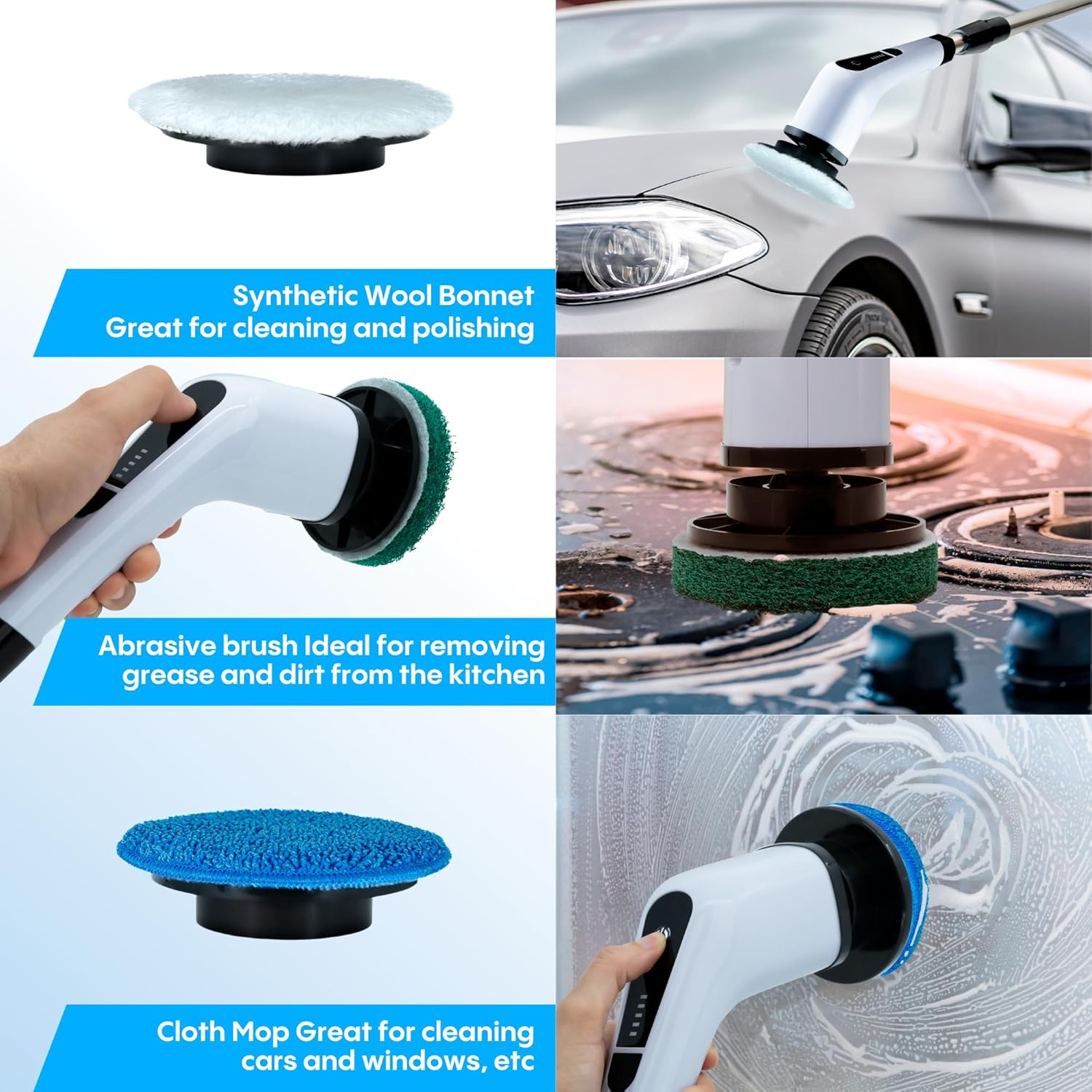 Synthetic Wool Bonnet
Great for cleaning and polishing

Abrasive brush Ideal for removing grease and dirt from the kitchen

Cloth Mop Great for cleaning cars and windows, etc