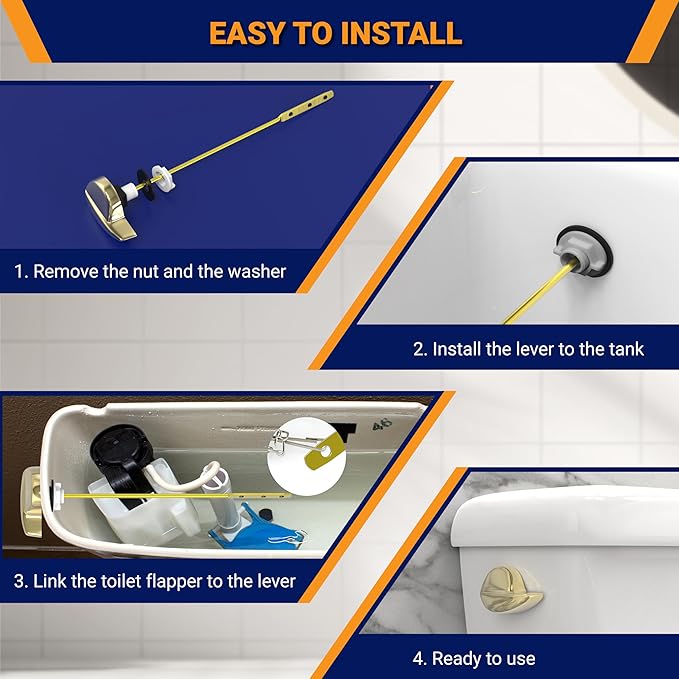 EASY TO INSTALL

1. Remove the nut and the washer

2. Install the lever to the tank

3. Link the toilet flapper to the lever

4. Ready to use