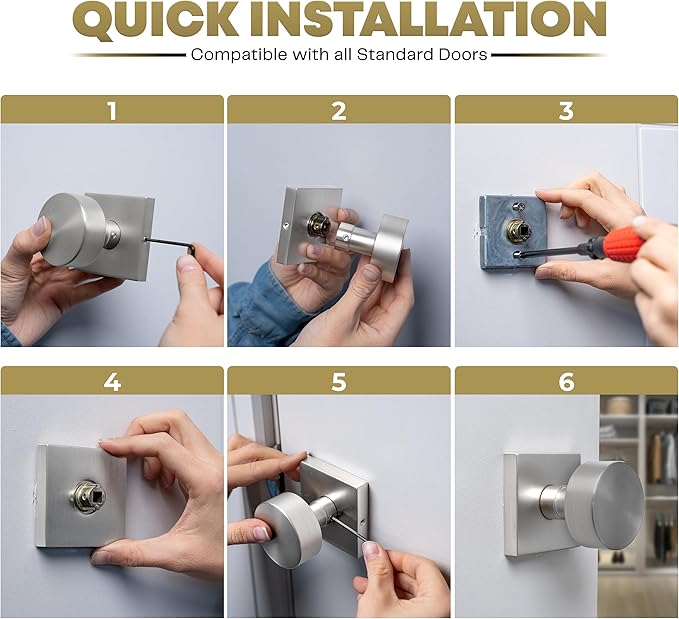 QUICK INSTALLATION
Compatible with all Standard Doors

1

2

3

4

5

6