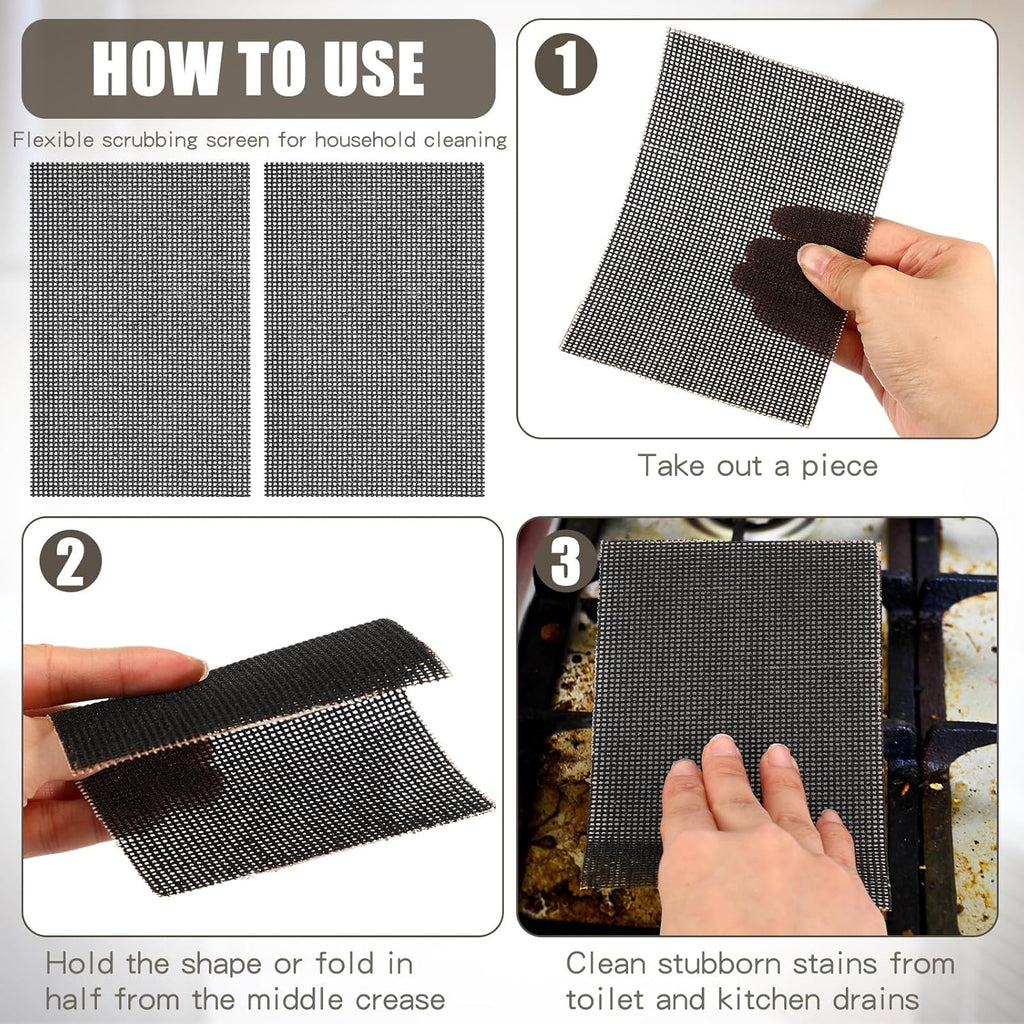 HOW TO USE

Flexible scrubbing screen for household cleaning

1

Take out a piece

2

Hold the shape or fold in half from the middle crease

3

Clean stubborn stains from toilet and kitchen drains