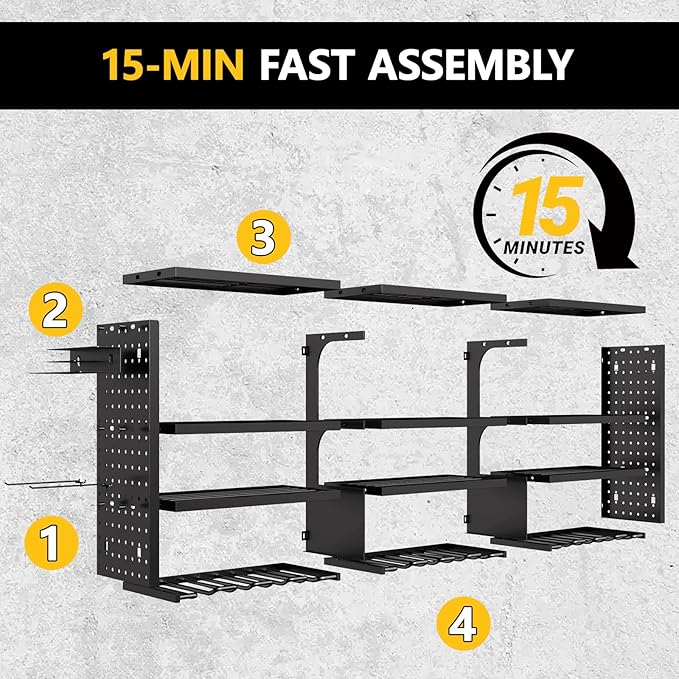 15-MIN FAST ASSEMBLY

15 MINUTES

3

2

1

4