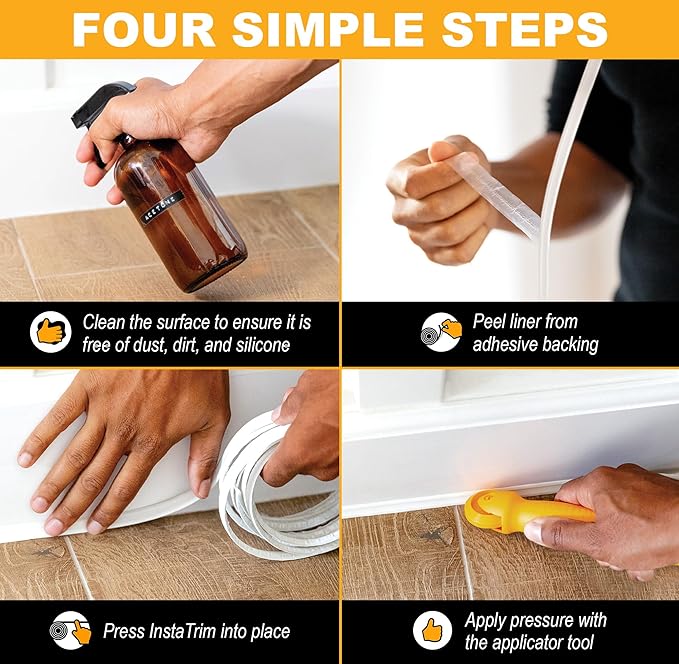 FOUR SIMPLE STEPS

ACETONE

Clean the surface to ensure it is free of dust, dirt, and silicone

Peel liner from adhesive backing

Press InstaTrim into place

Apply pressure with the applicator tool