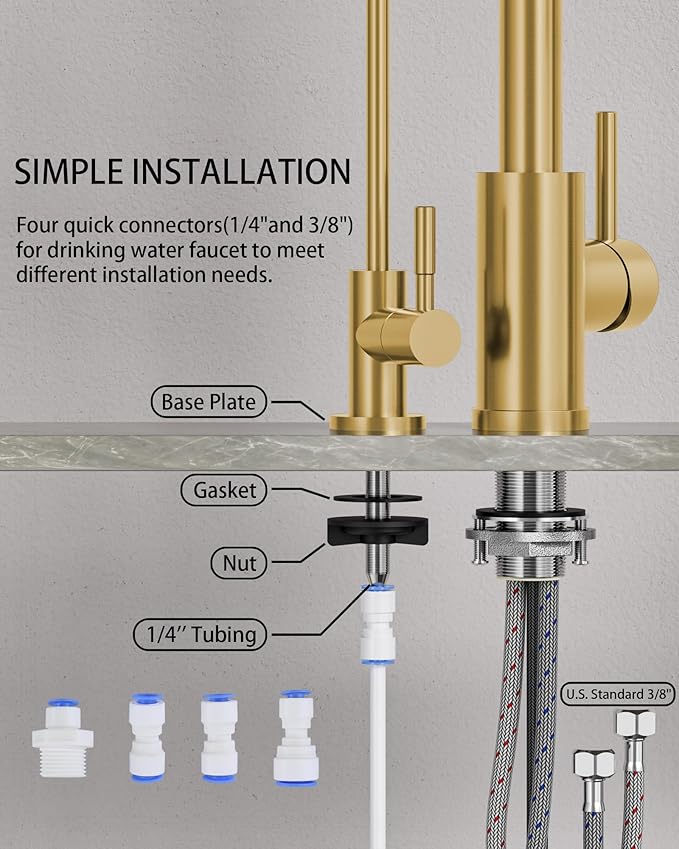 SIMPLE INSTALLATION

Four quick connectors(1/4"and 3/8") for drinking water faucet to meet different installation needs.

Base Plate

Gasket

Nut

1/4'' Tubing

U.S. Standard 3/8"