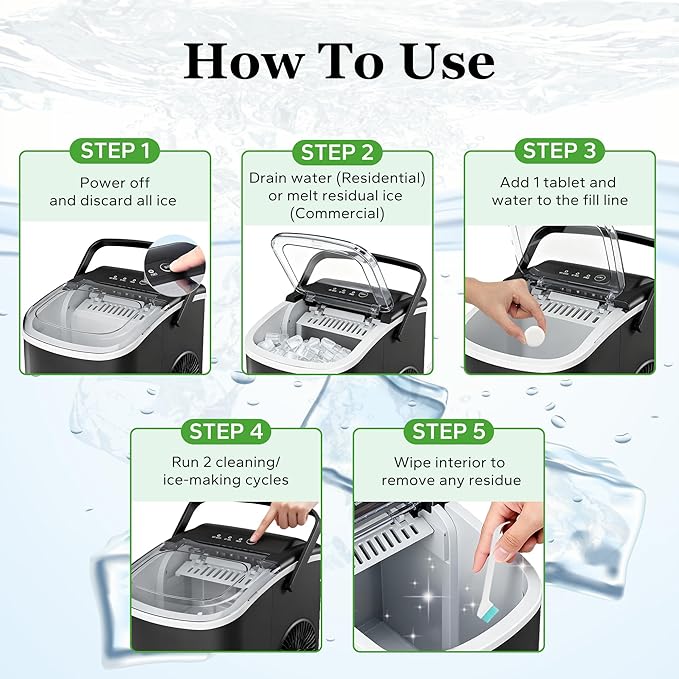 How To Use

STEP 1
Power off and discard all ice

STEP 2
Drain water (Residential) or melt residual ice (Commercial)

STEP 3
Add 1 tablet and water to the fill line

STEP 4
Run 2 cleaning/ ice-making cycles

STEP 5
Wipe interior to remove any residue