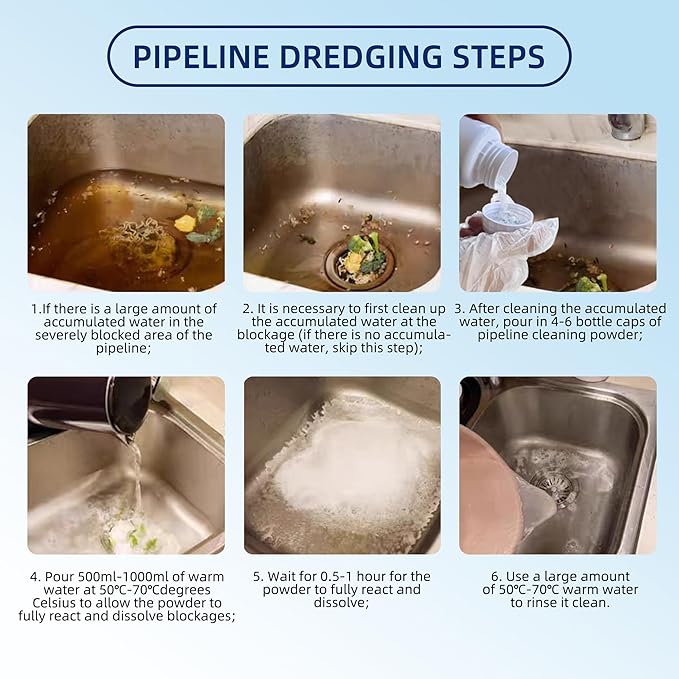 PIPELINE DREDGING STEPS

1.If there is a large amount of accumulated water in the severely blocked area of the pipeline;

2. It is necessary to first clean up the accumulated water at the blockage (if there is no accumulated water, skip this step);

3. After cleaning the accumulated water, pour in 4-6 bottle caps of pipeline cleaning powder;

4. Pour 500ml-1000ml of warm water at 50℃-70℃degrees Celsius to allow the powder to fully react and dissolve blockages;

5. Wait for 0.5-1 hour for the powder to fully react and dissolve;

6. Use a large amount of 50℃-70℃ warm water to rinse it clean.