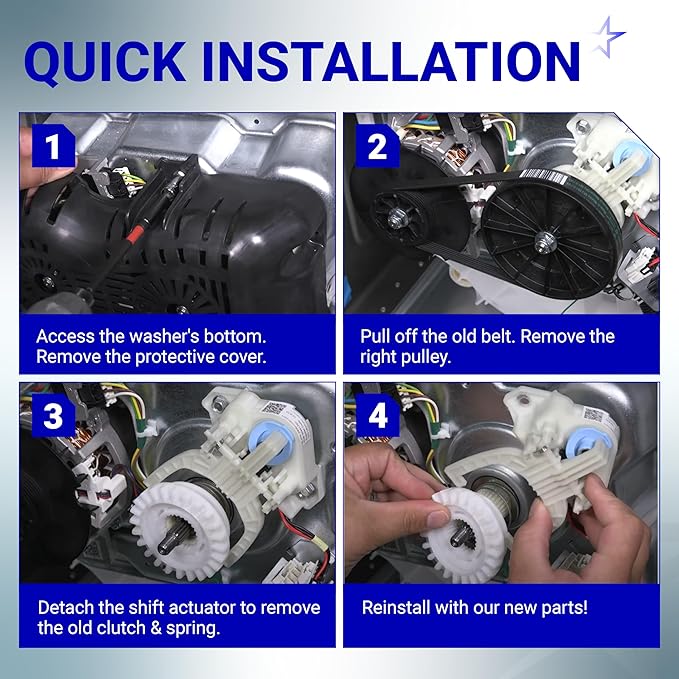 QUICK INSTALLATION

1

Access the washer's bottom. Remove the protective cover.

2

Pull off the old belt. Remove the right pulley.

3

Detach the shift actuator to remove the old clutch & spring.

4

Reinstall with our new parts!