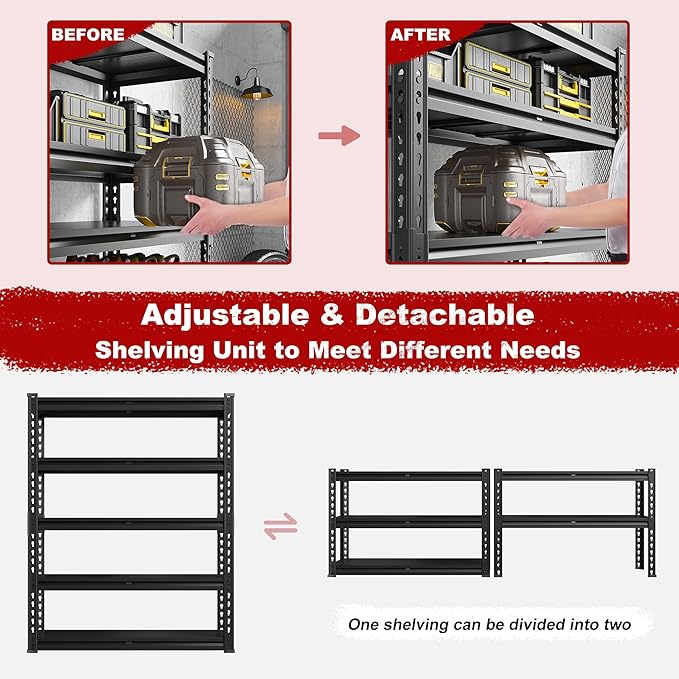 BEFORE

AFTER

Adjustable & Detachable
Shelving Unit to Meet Different Needs

One shelving can be divided into two