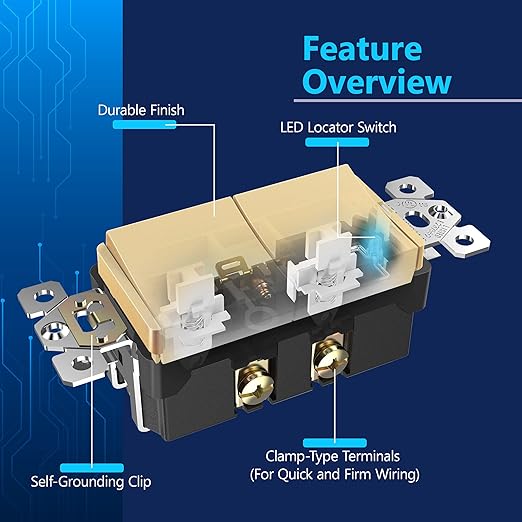 Feature Overview

Durable Finish

LED Locator Switch

Self-Grounding Clip

Clamp-Type Terminals (For Quick and Firm Wiring)