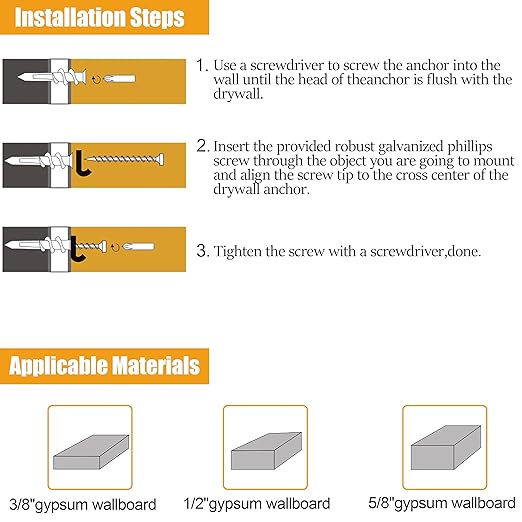 Installation Steps

1. Use a screwdriver to screw the anchor into the wall until the head of theanchor is flush with the drywall.

2. Insert the provided robust galvanized phillips screw through the object you are going to mount and align the screw tip to the cross center of the drywall anchor.

3. Tighten the screw with a screwdriver,done.

Applicable Materials

3/8"gypsum wallboard

1/2"gypsum wallboard

5/8"gypsum wallboard