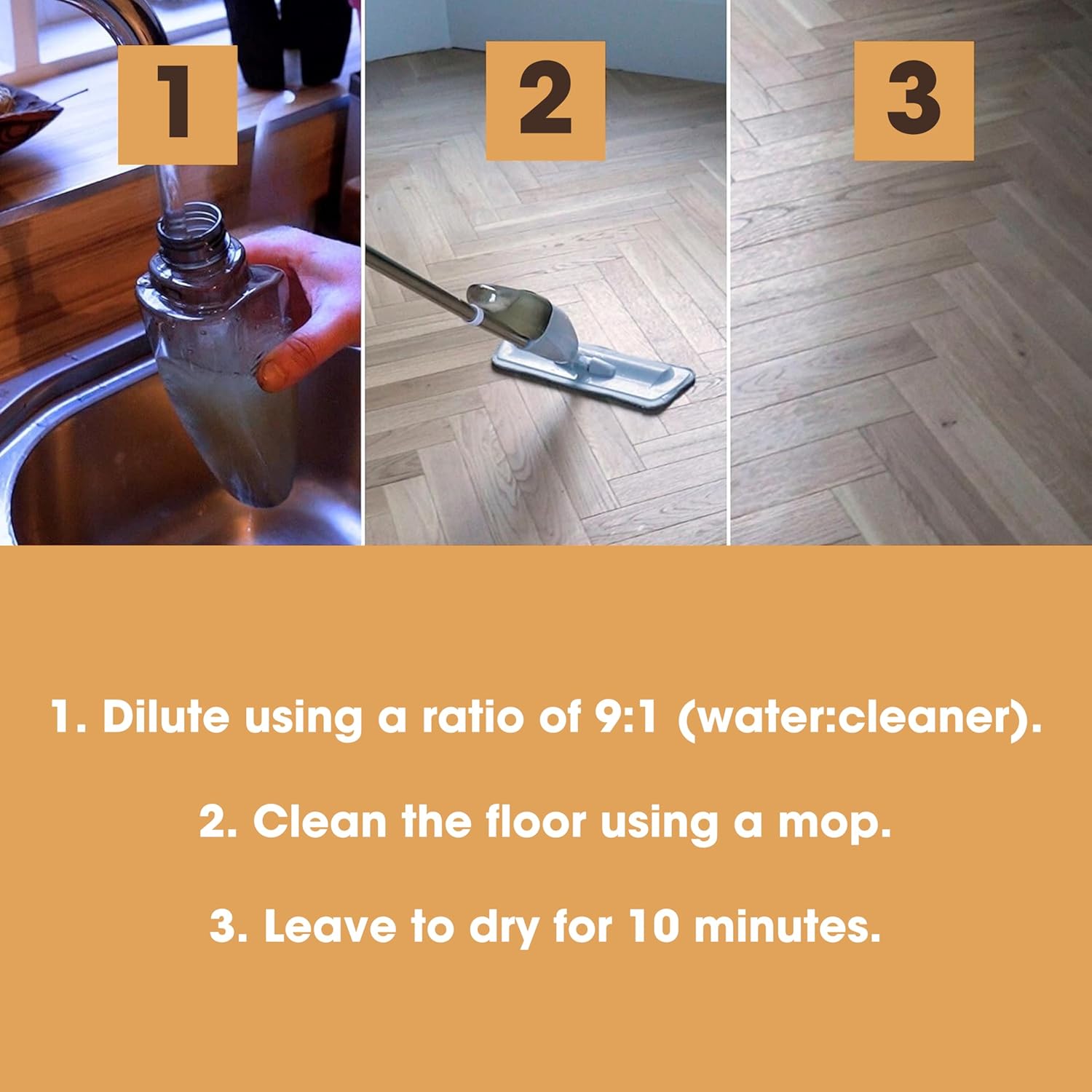 1

2

3

1. Dilute using a ratio of 9:1 (water:cleaner).

2. Clean the floor using a mop.

3. Leave to dry for 10 minutes.