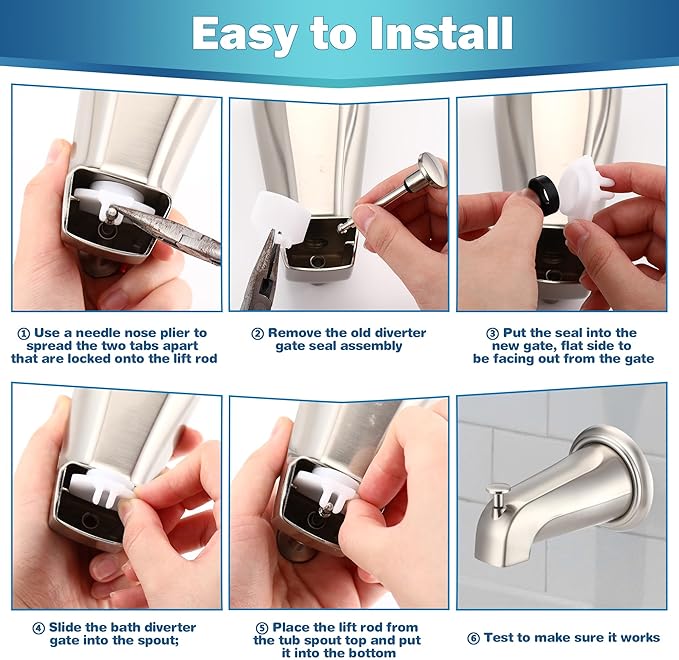 Easy to Install

① Use a needle nose plier to spread the two tabs apart that are locked onto the lift rod

② Remove the old diverter gate seal assembly

③ Put the seal into the new gate, flat side to be facing out from the gate

④ Slide the bath diverter gate into the spout;

⑤ Place the lift rod from the tub spout top and put it into the bottom

⑥ Test to make sure it works