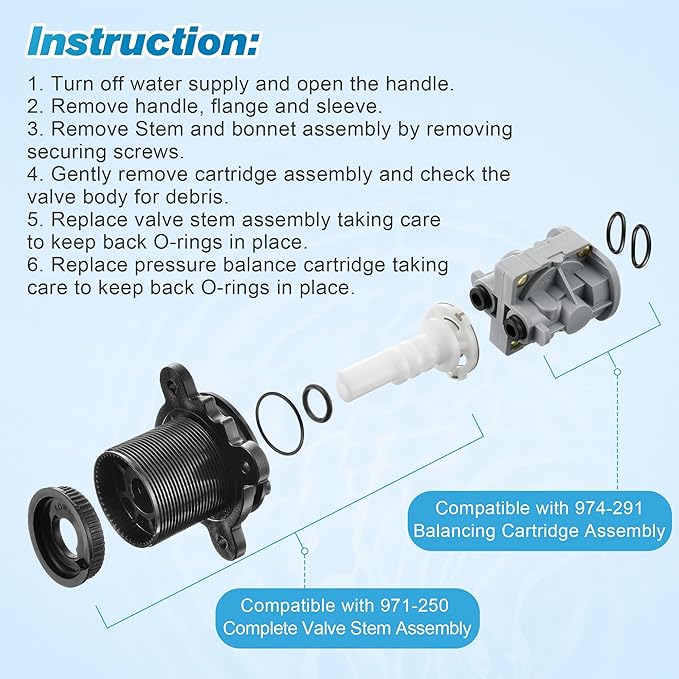 Instruction:

1. Turn off water supply and open the handle.
2. Remove handle, flange and sleeve.
3. Remove Stem and bonnet assembly by removing securing screws.
4. Gently remove cartridge assembly and check the valve body for debris.
5. Replace valve stem assembly taking care to keep back O-rings in place.
6. Replace pressure balance cartridge taking care to keep back O-rings in place.

Compatible with 974-291
Balancing Cartridge Assembly

Compatible with 971-250
Complete Valve Stem Assembly