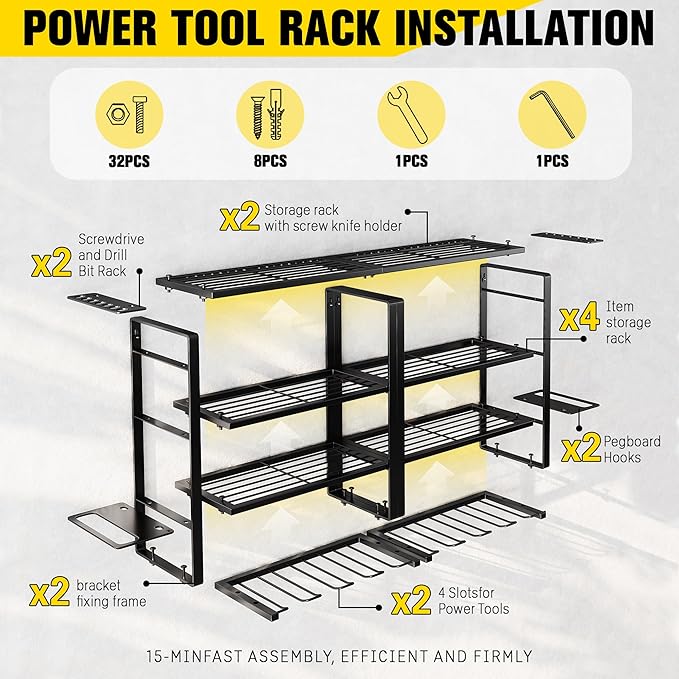 POWER TOOL RACK INSTALLATION

32PCS

8PCS

1PCS

1PCS

x2 Storage rack with screw knife holder

x2 Screwdrive and Drill Bit Rack

x4 Item storage rack

x2 Pegboard Hooks

x2 bracket fixing frame

x2 4 Slotsfor Power Tools

15-MINFAST ASSEMBLY, EFFICIENT AND FIRMLY