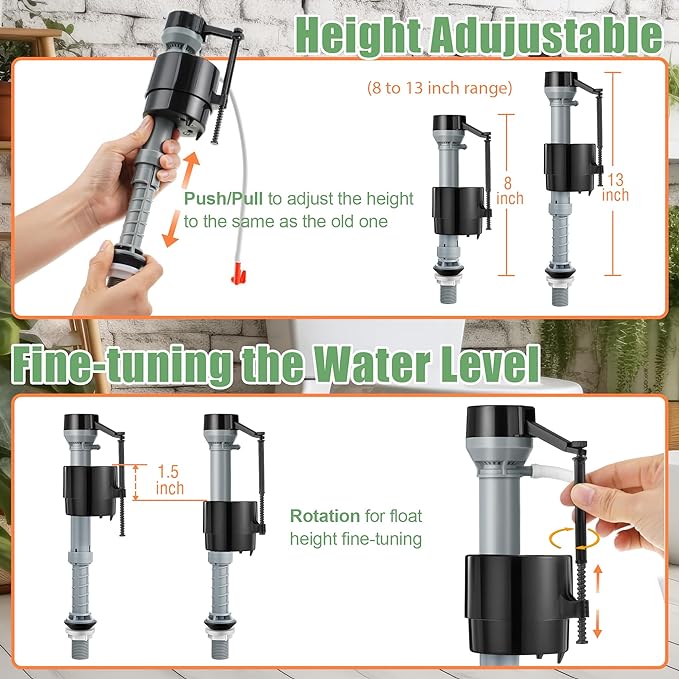 Height Adujustable

(8 to 13 inch range)

Push/Pull to adjust the height to the same as the old one

8 inch

13 inch

Fine-tuning the Water Level

1.5 inch

Rotation for float height fine-tuning