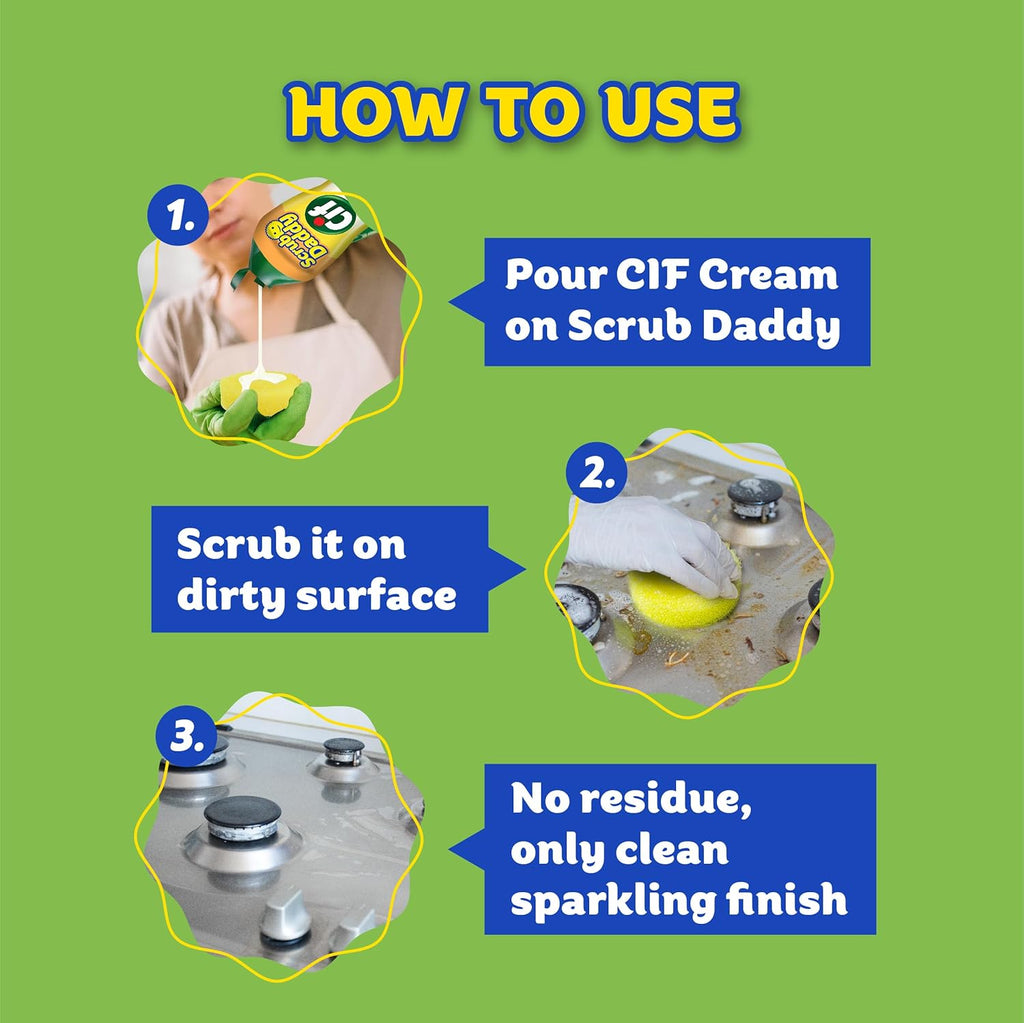 HOW TO USE

1.

Cif

Scrub Daddy

Pour CIF Cream on Scrub Daddy

2.

Scrub it on dirty surface

3.

No residue, only clean sparkling finish