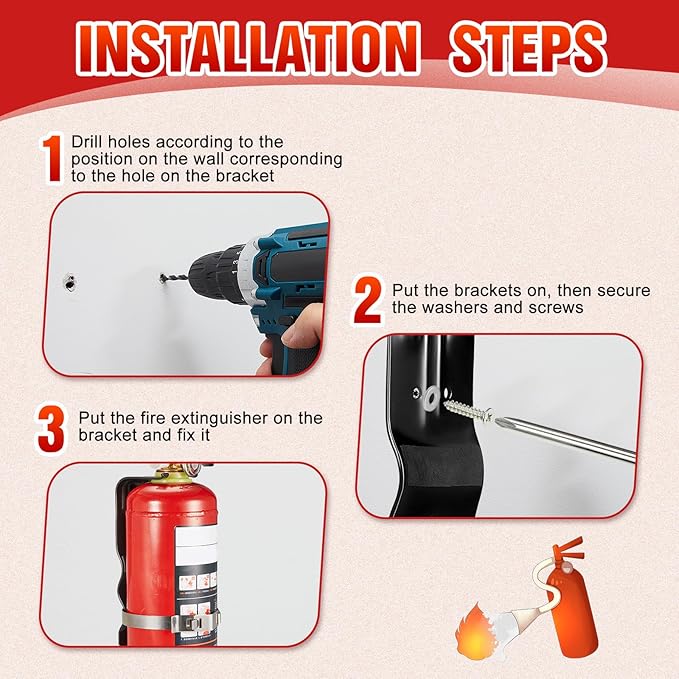 INSTALLATION STEPS

1 Drill holes according to the position on the wall corresponding to the hole on the bracket

2 Put the brackets on, then secure the washers and screws

3 Put the fire extinguisher on the bracket and fix it