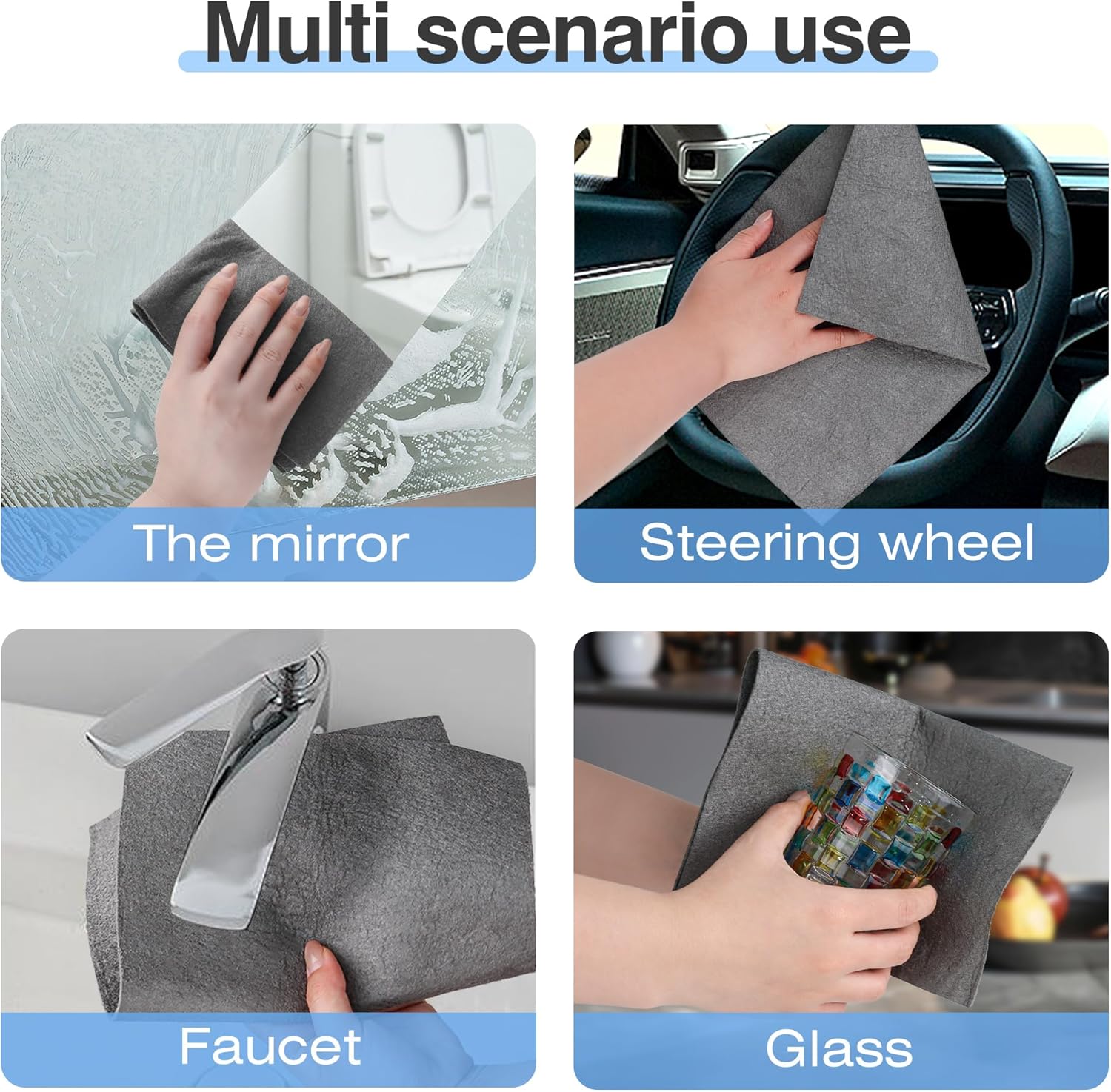 Multi scenario use

The mirror

Steering wheel

Faucet

Glass