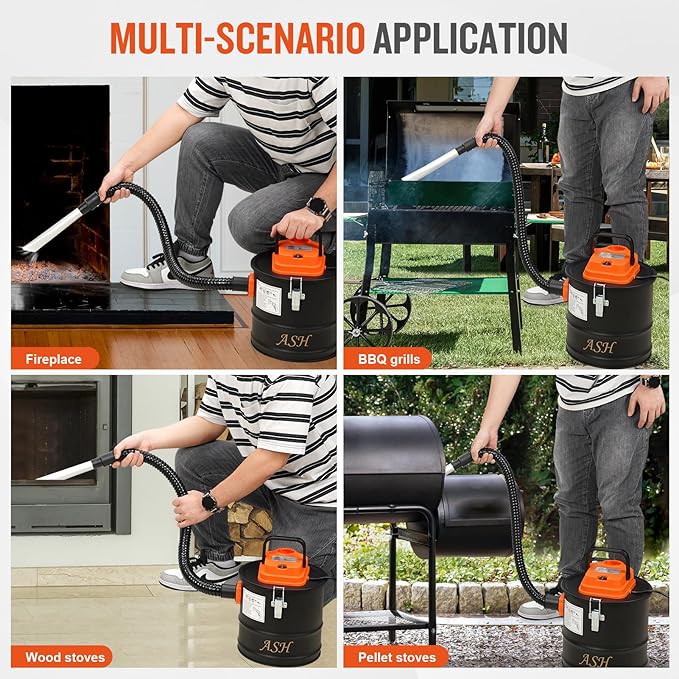 MULTI-SCENARIO APPLICATION

ASH

Fireplace

ASH

BBQ grills

ASH

Wood stoves

ASH

Pellet stoves