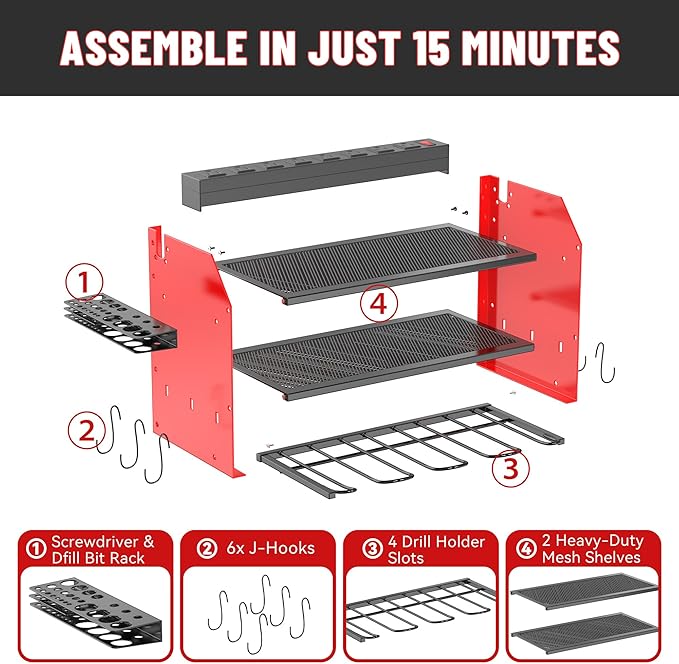 ASSEMBLE IN JUST 15 MINUTES

1

4

2

3

① Screwdriver & Dfill Bit Rack

② 6x J-Hooks

③ 4 Drill Holder Slots

④ 2 Heavy-Duty Mesh Shelves