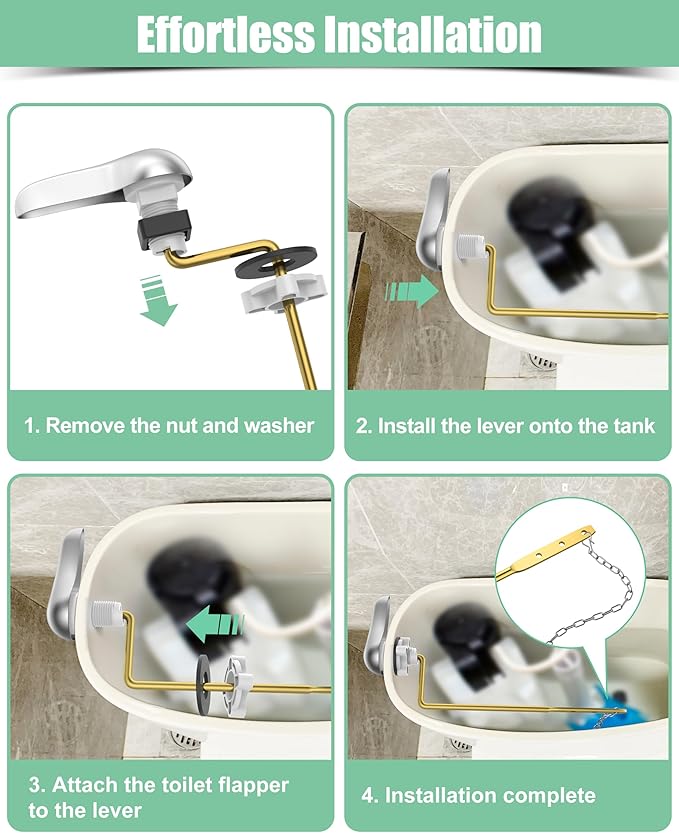 Effortless Installation

1. Remove the nut and washer

2. Install the lever onto the tank

3. Attach the toilet flapper to the lever

4. Installation complete