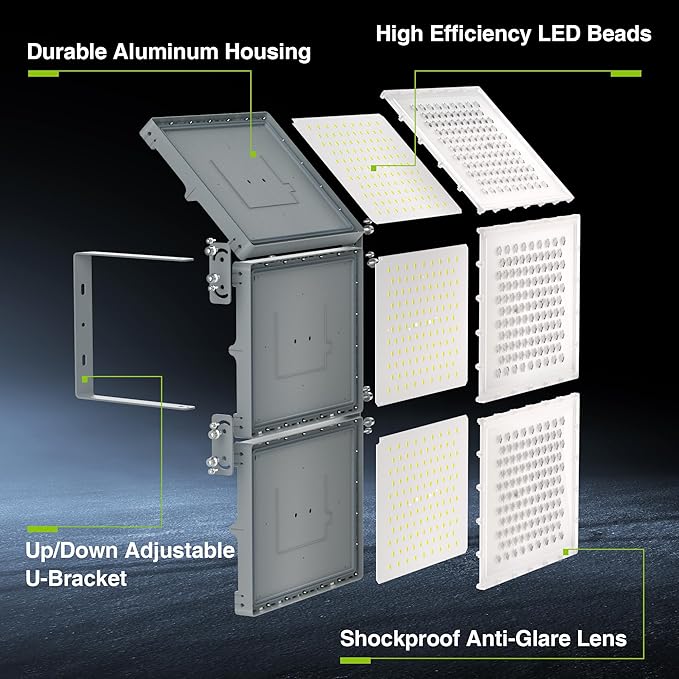 Durable Aluminum Housing

High Efficiency LED Beads

Up/Down Adjustable U-Bracket

Shockproof Anti-Glare Lens