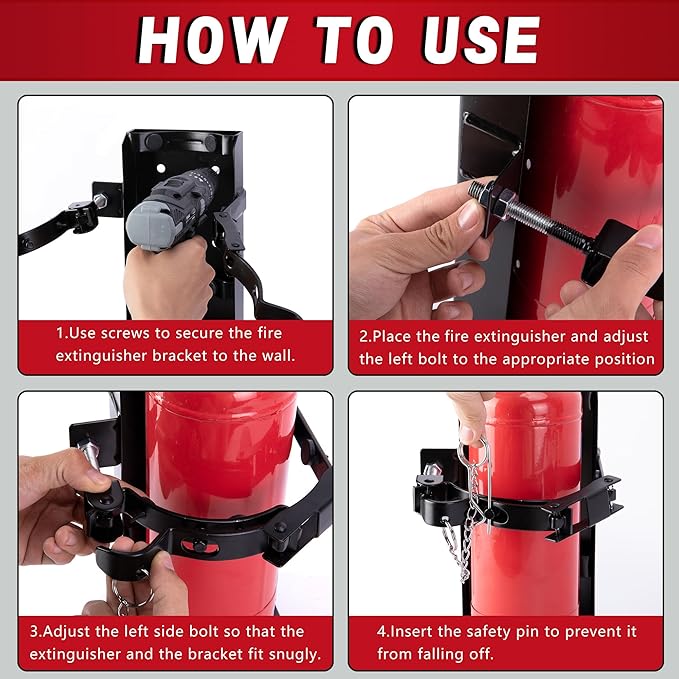 HOW TO USE

1.Use screws to secure the fire extinguisher bracket to the wall.

2.Place the fire extinguisher and adjust the left bolt to the appropriate position

3.Adjust the left side bolt so that the extinguisher and the bracket fit snugly.

4.Insert the safety pin to prevent it from falling off.