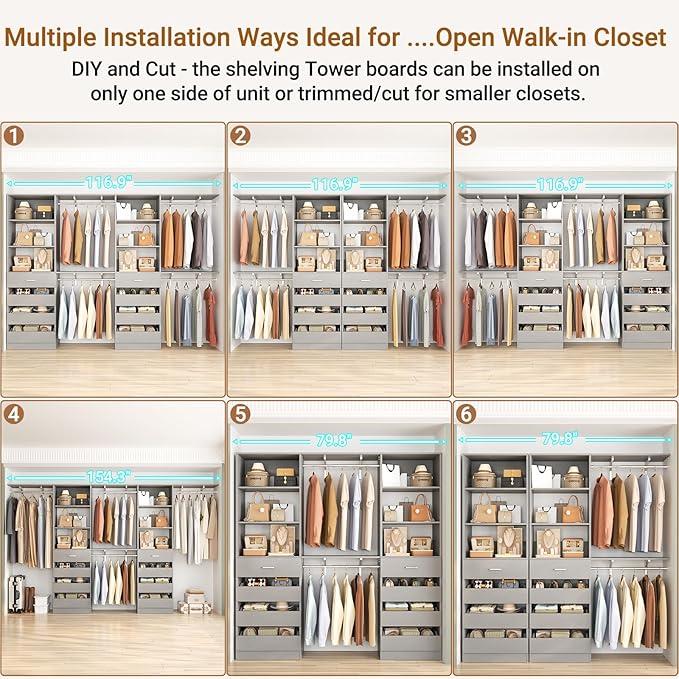 Multiple Installation Ways Ideal for ....Open Walk-in Closet

DIY and Cut - the shelving Tower boards can be installed on only one side of unit or trimmed/cut for smaller closets.

1

116.9"

2

116.9"

3

116.9"

4

154.3"

5

79.8"

6

79.8"