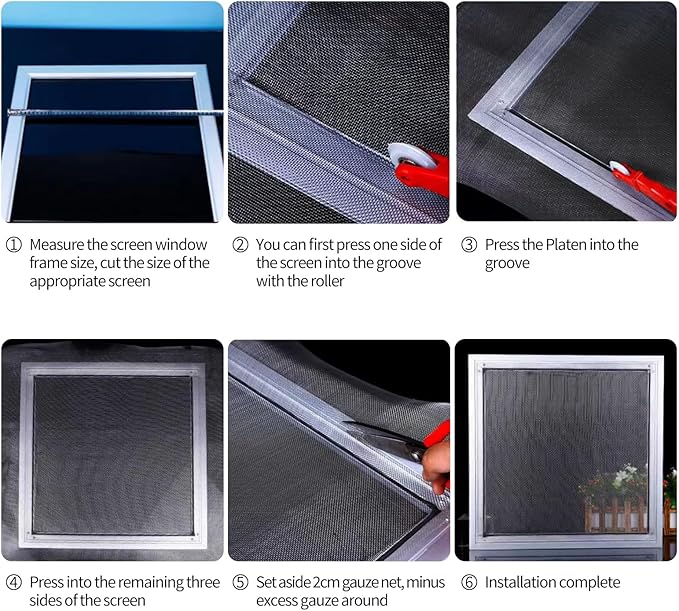 ① Measure the screen window frame size, cut the size of the appropriate screen

② You can first press one side of the screen into the groove with the roller

③ Press the Platen into the groove

④ Press into the remaining three sides of the screen

⑤ Set aside 2cm gauze net, minus excess gauze around

⑥ Installation complete