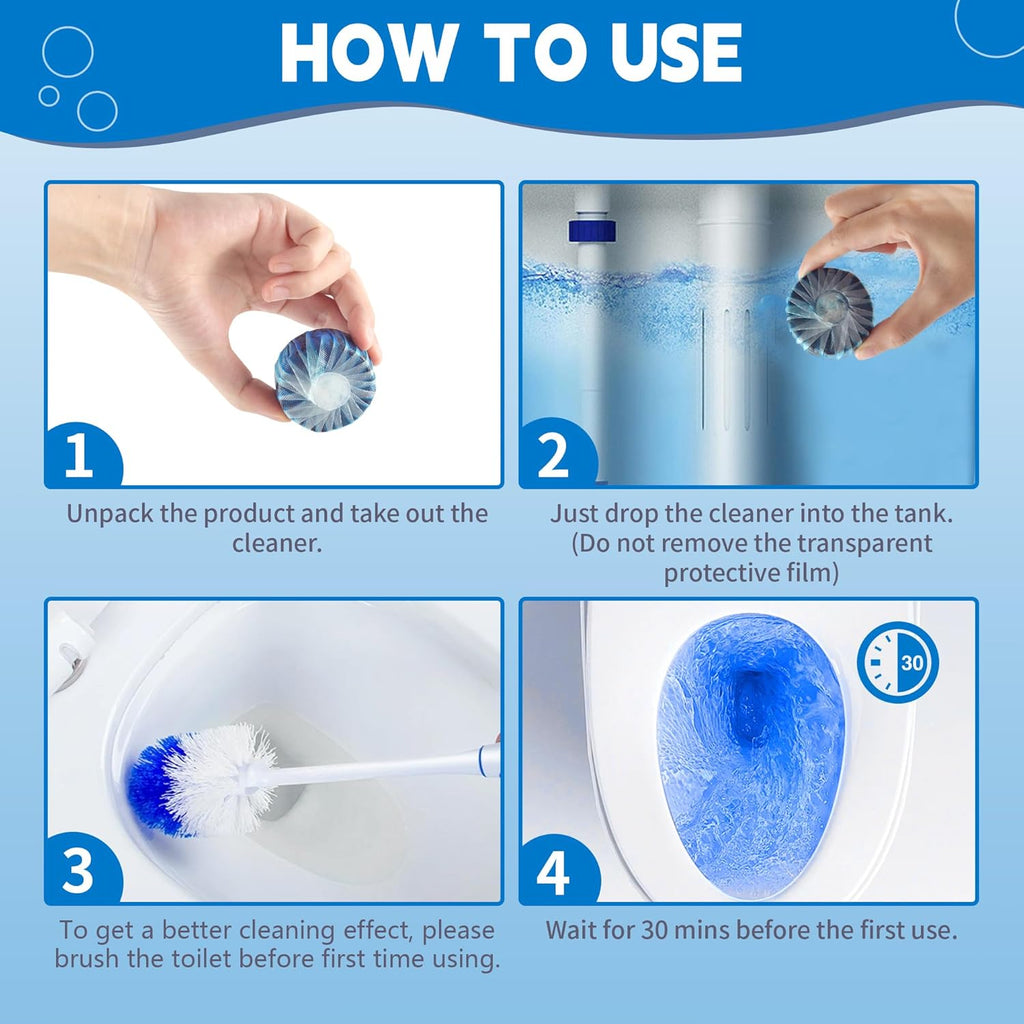 HOW TO USE

1

Unpack the product and take out the cleaner.

2

Just drop the cleaner into the tank. (Do not remove the transparent protective film)

3

To get a better cleaning effect, please brush the toilet before first time using.

4

30

Wait for 30 mins before the first use.