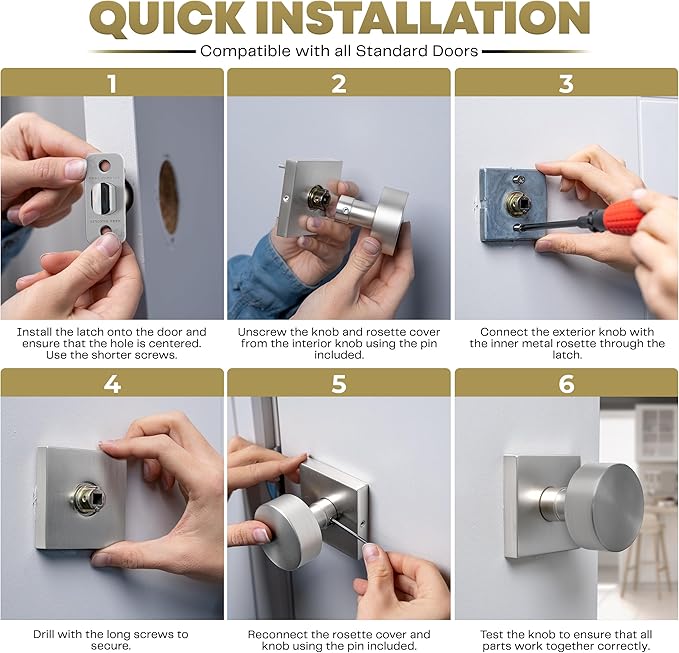 QUICK INSTALLATION

Compatible with all Standard Doors

1

Install the latch onto the door and ensure that the hole is centered. Use the shorter screws.

2

Unscrew the knob and rosette cover from the interior knob using the pin included.

3

Connect the exterior knob with the inner metal rosette through the latch.

4

Drill with the long screws to secure.

5

Reconnect the rosette cover and knob using the pin included.

6

Test the knob to ensure that all parts work together correctly.