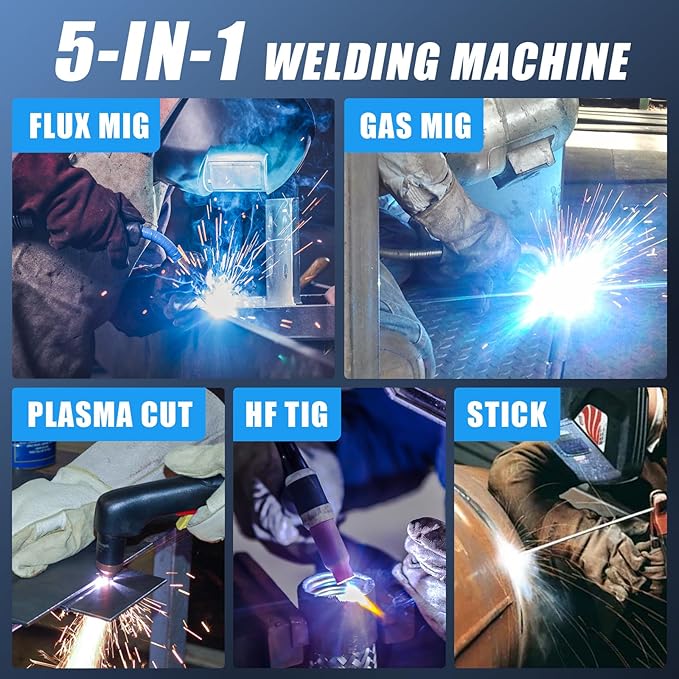 5-IN-1 WELDING MACHINE

FLUX MIG

GAS MIG

PLASMA CUT

HF TIG

STICK