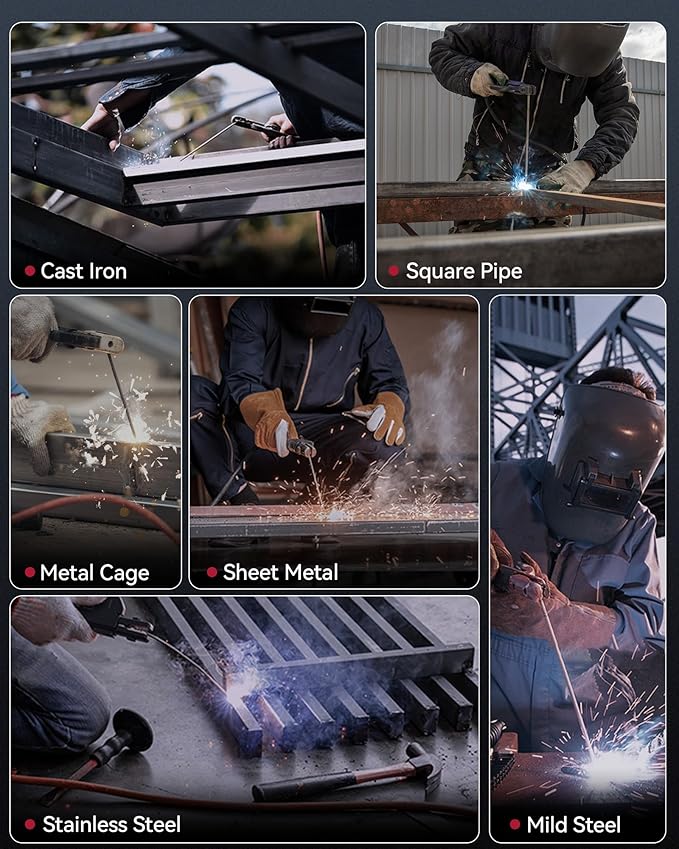 Cast Iron

Square Pipe

Metal Cage

Sheet Metal

Stainless Steel

Mild Steel