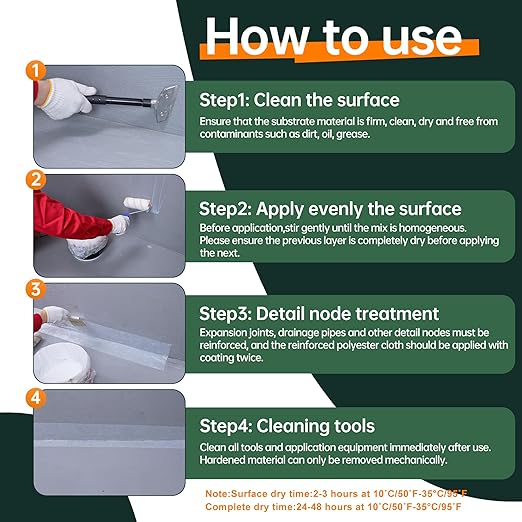 How to use

1

Step1: Clean the surface

Ensure that the substrate material is firm, clean, dry and free from contaminants such as dirt, oil, grease.

2

Step2: Apply evenly the surface

Before application,stir gently until the mix is homogeneous. Please ensure the previous layer is completely dry before applying the next.

3

Step3: Detail node treatment

Expansion joints, drainage pipes and other detail nodes must be reinforced, and the reinforced polyester cloth should be applied with coating twice.

4

Step4: Cleaning tools

Clean all tools and application equipment immediately after use. Hardened material can only be removed mechanically.

Note:Surface dry time:2-3 hours at 10°C/50°F-35°C/95°F
Complete dry time:24-48 hours at 10°C/50°F-35°C/95°F