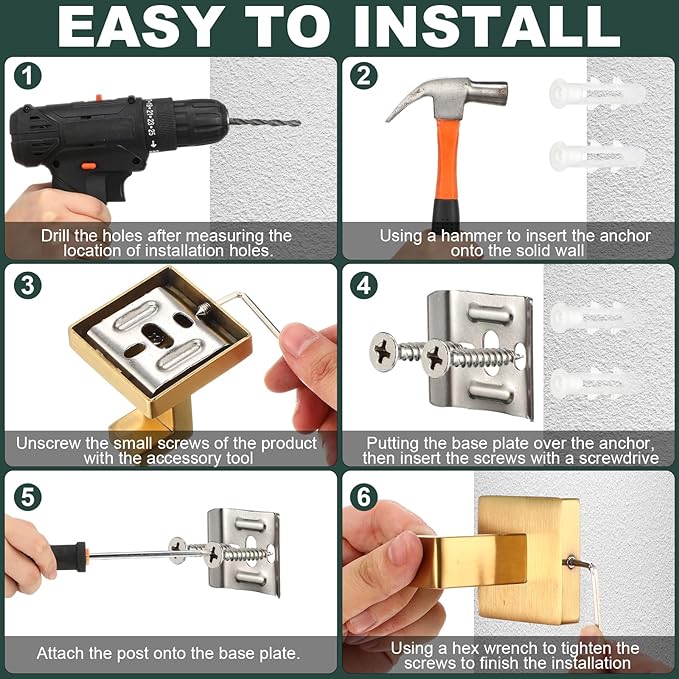 EASY TO INSTALL

1

Drill the holes after measuring the location of installation holes.

2

Using a hammer to insert the anchor onto the solid wall

3

Unscrew the small screws of the product with the accessory tool

4

Putting the base plate over the anchor, then insert the screws with a screwdrive

5

Attach the post onto the base plate.

6

Using a hex wrench to tighten the screws to finish the installation