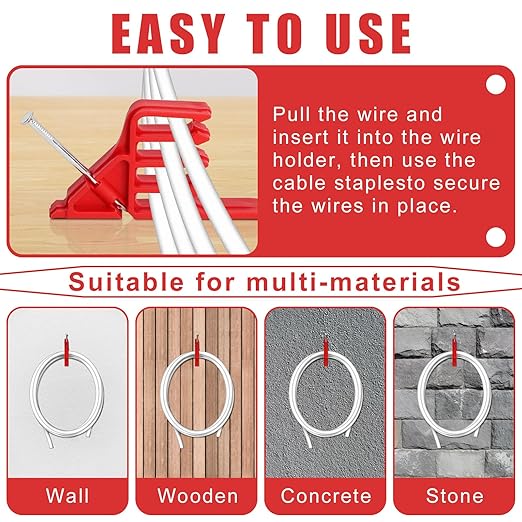 EASY TO USE

Pull the wire and insert it into the wire holder, then use the cable staplesto secure the wires in place.

Suitable for multi-materials

Wall

Wooden

Concrete

Stone