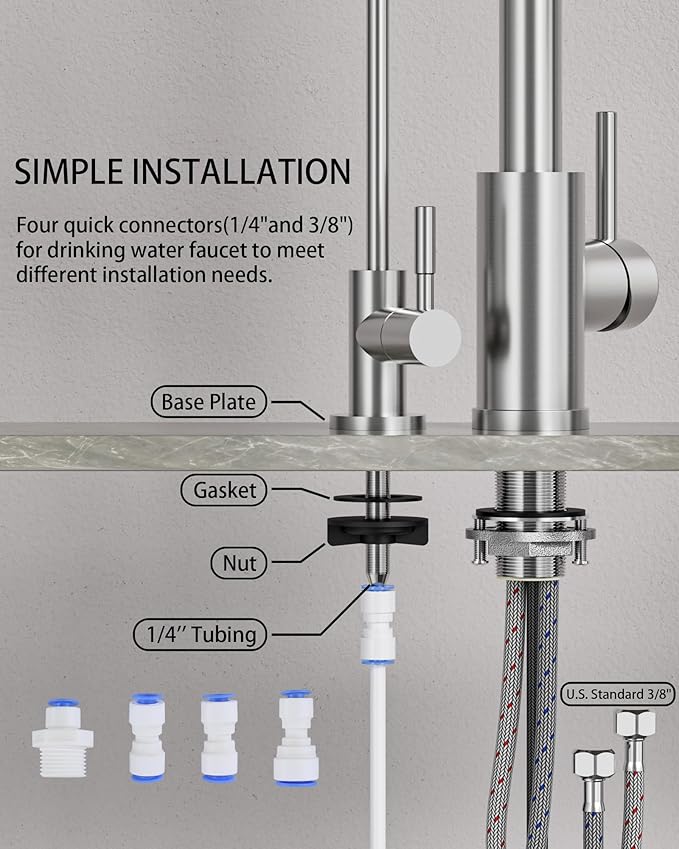 SIMPLE INSTALLATION

Four quick connectors(1/4"and 3/8") for drinking water faucet to meet different installation needs.

Base Plate

Gasket

Nut

1/4'' Tubing

U.S. Standard 3/8"