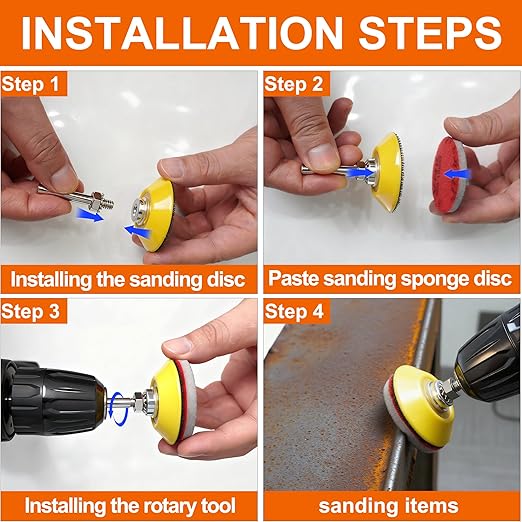 INSTALLATION STEPS

Step 1

Installing the sanding disc

Step 2

Paste sanding sponge disc

Step 3

Installing the rotary tool

Step 4

sanding items