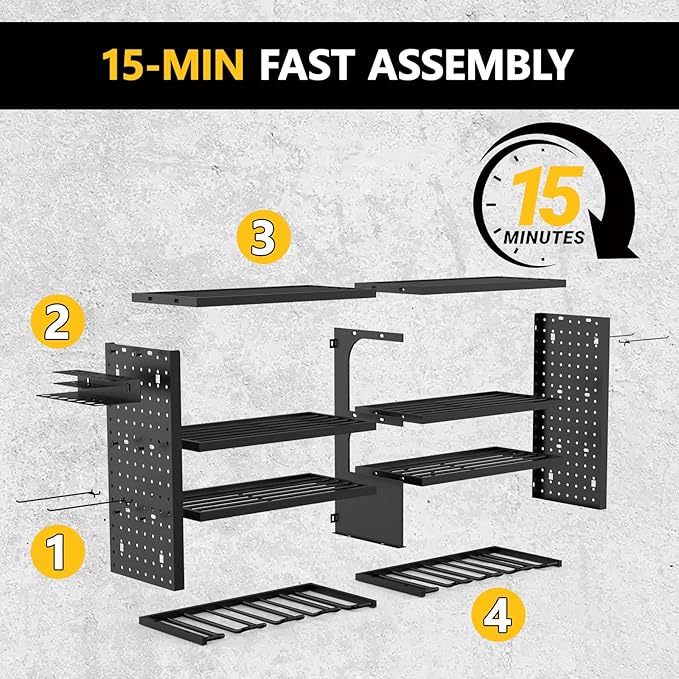 15-MIN FAST ASSEMBLY

15
MINUTES

3

2

1

4