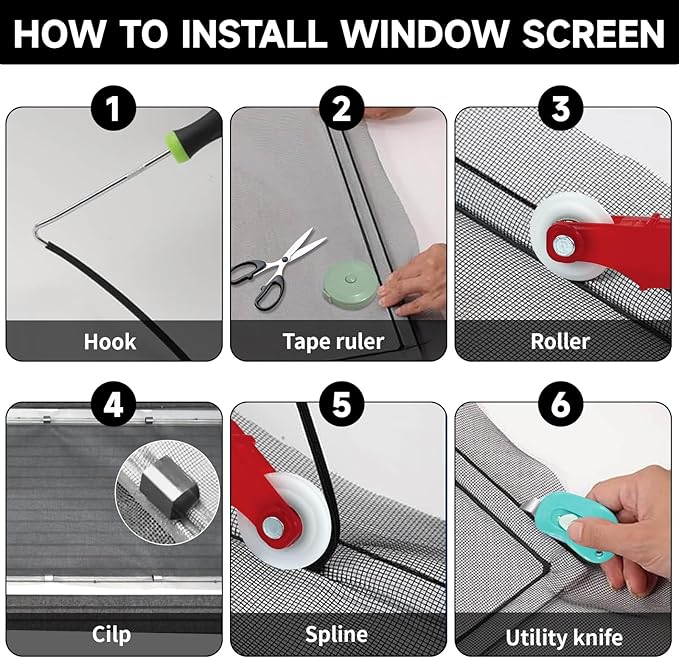 HOW TO INSTALL WINDOW SCREEN

1
Hook

2
Tape ruler

3
Roller

4
Cilp

5
Spline

6
Utility knife