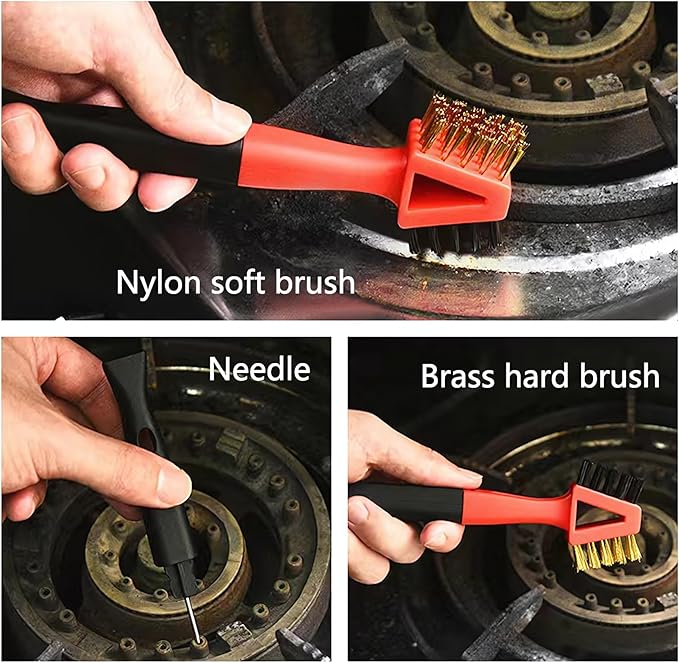 Nylon soft brush

Needle

Brass hard brush