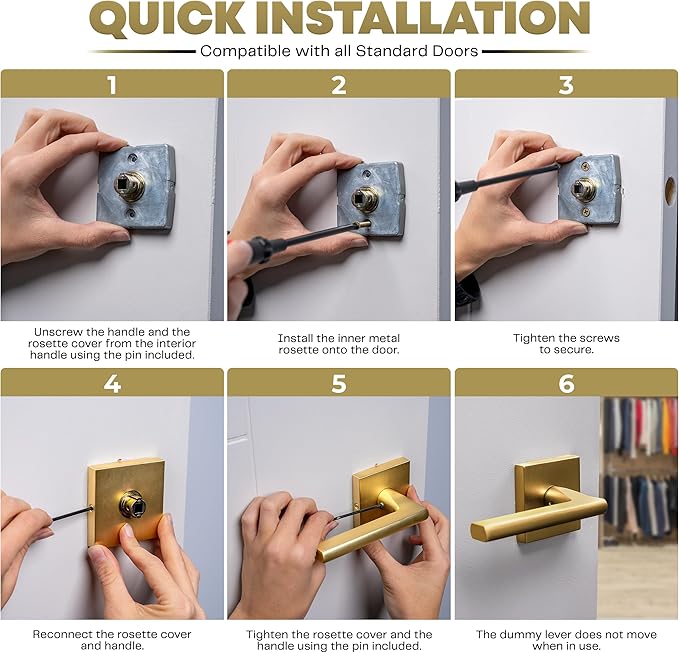 QUICK INSTALLATION

Compatible with all Standard Doors

1

Unscrew the handle and the rosette cover from the interior handle using the pin included.

2

Install the inner metal rosette onto the door.

3

Tighten the screws to secure.

4

Reconnect the rosette cover and handle.

5

Tighten the rosette cover and the handle using the pin included.

6

The dummy lever does not move when in use.