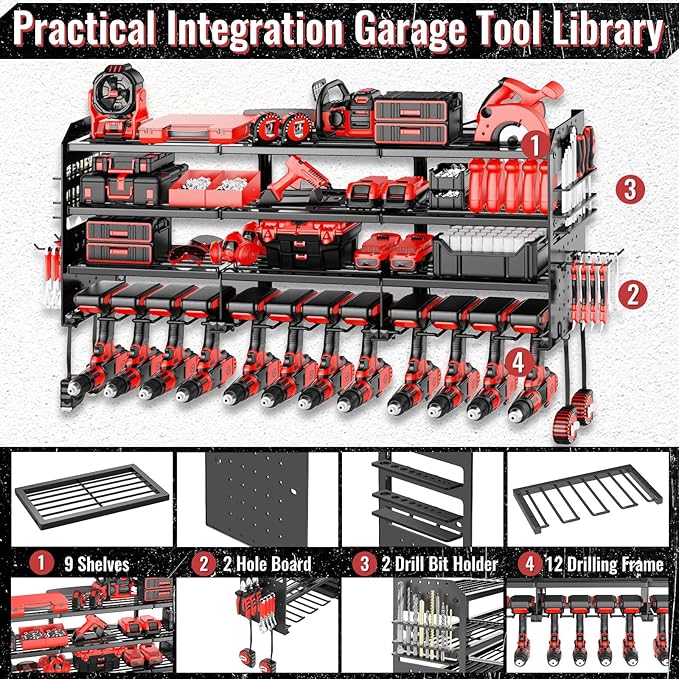 Practical Integration Garage Tool Library

1

3

2

4

1 9 Shelves

2 2 Hole Board

3 2 Drill Bit Holder

4 12 Drilling Frame